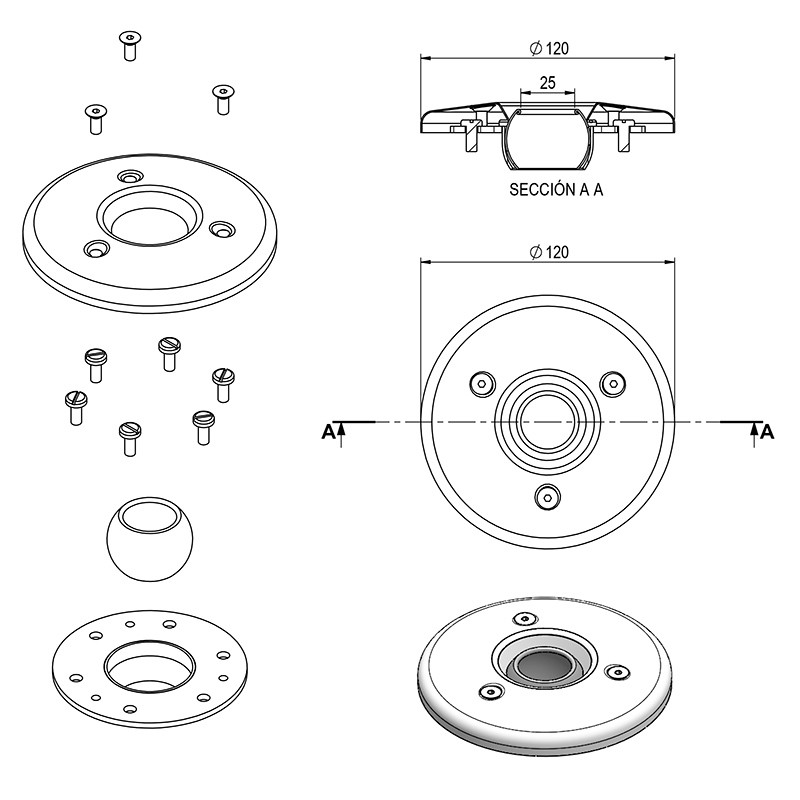 $\varnothing$ 120

25

SECCIÓN A A

$\varnothing$ 120

A

A