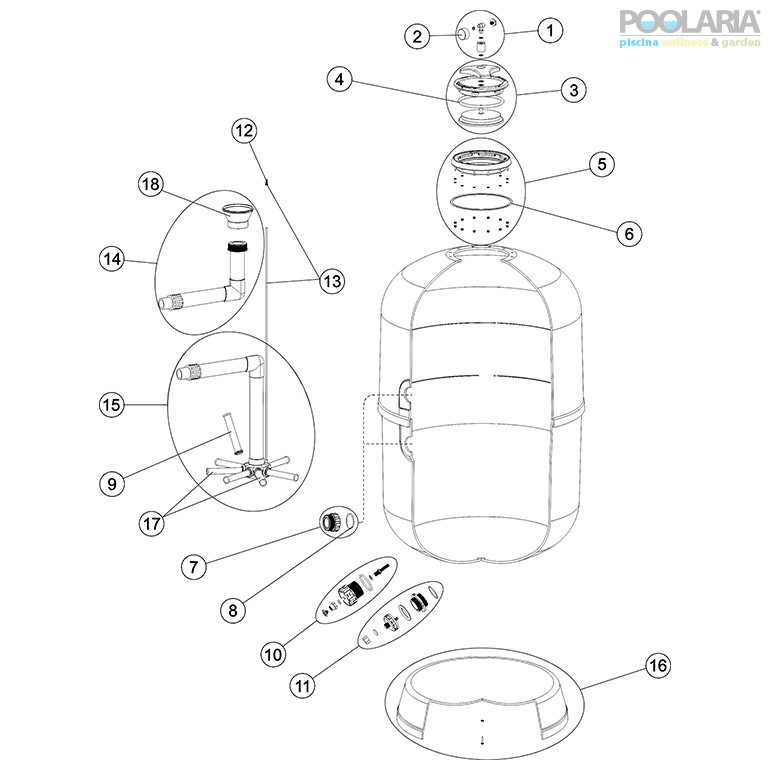 POOLARIA
piscina wellness & garden

2
1
4
3
12
5
18
6
14
13
15
9
17
7
8
10
11
16