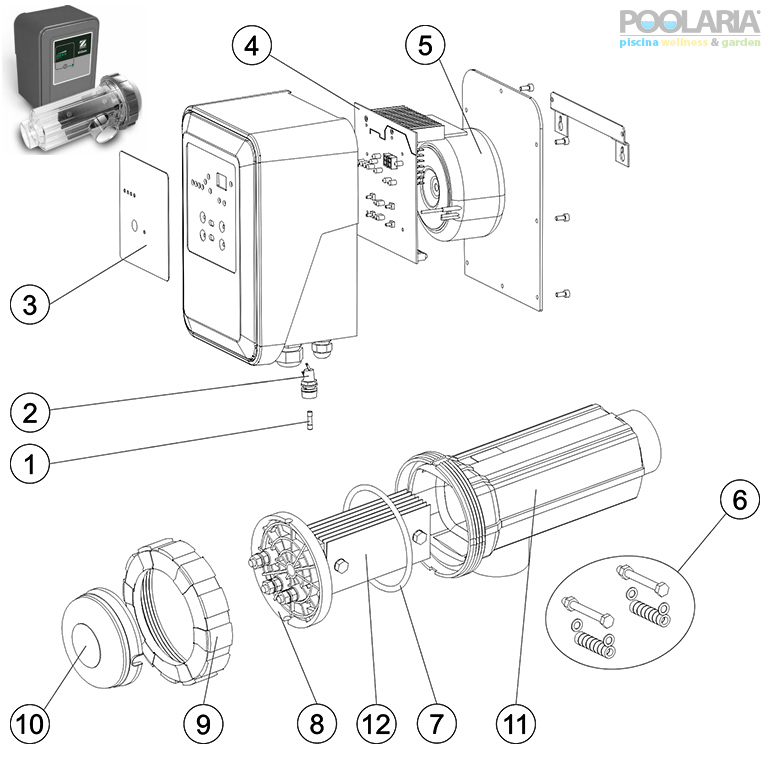 POOLARIA
piscina wellness & garden

4
5
3
2
1
6
10
9
8
12
7
11