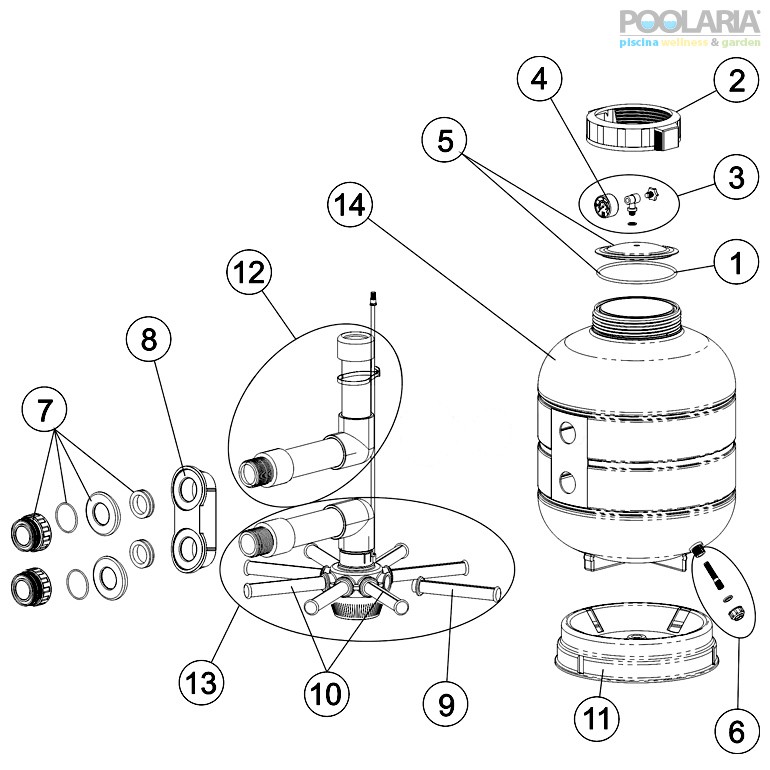 POOLARIA
piscina wellness & garden

4
2
5
3
14
1
12
8
7
13
10
9
11
6